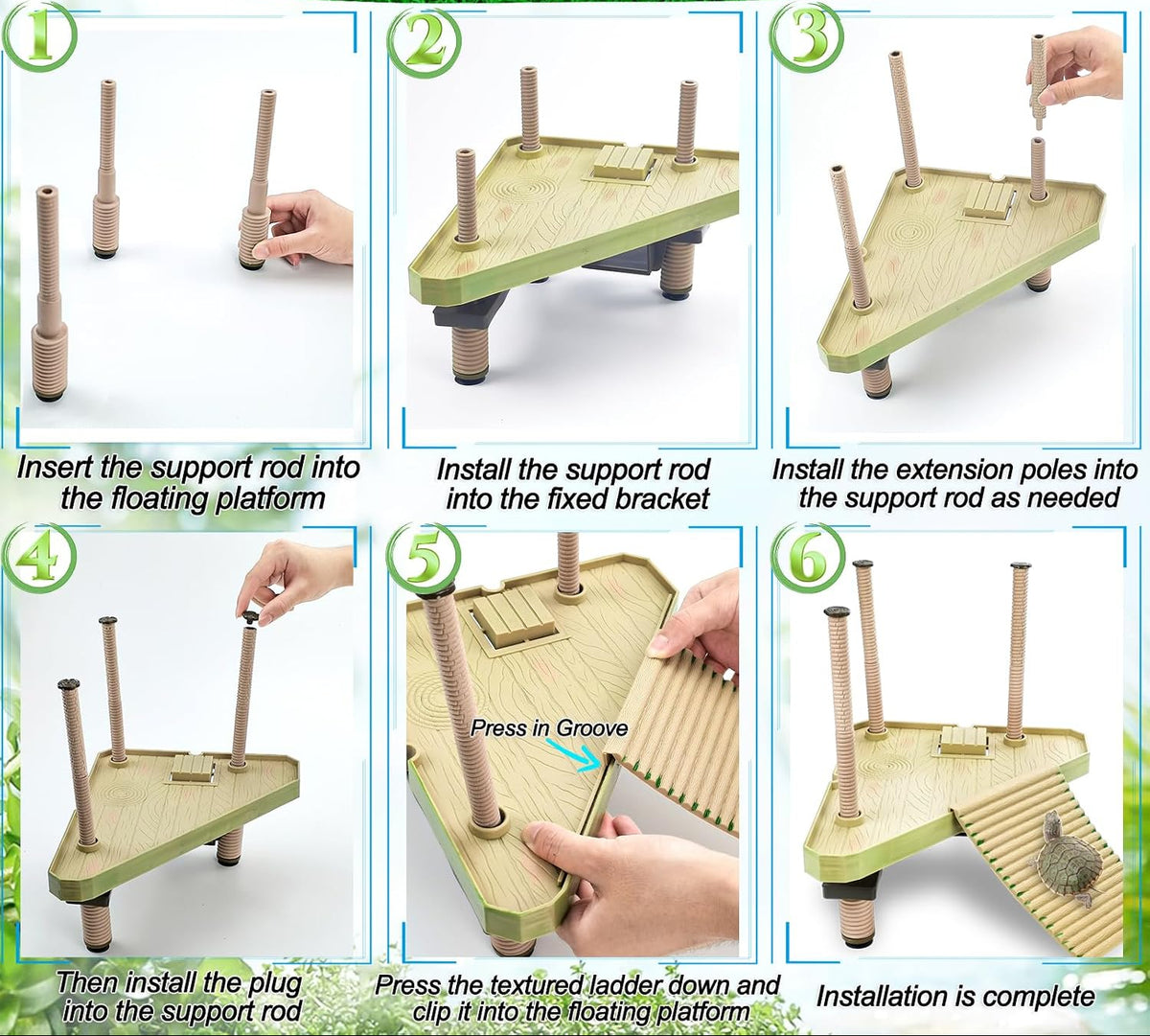 1

Insert the support rod into the floating platform

2

Install the support rod into the fixed bracket

3

Install the extension poles into the support rod as needed

4

Then install the plug into the support rod

5

Press in Groove

Press the textured ladder down and clip it into the floating platform

6

Installation is complete