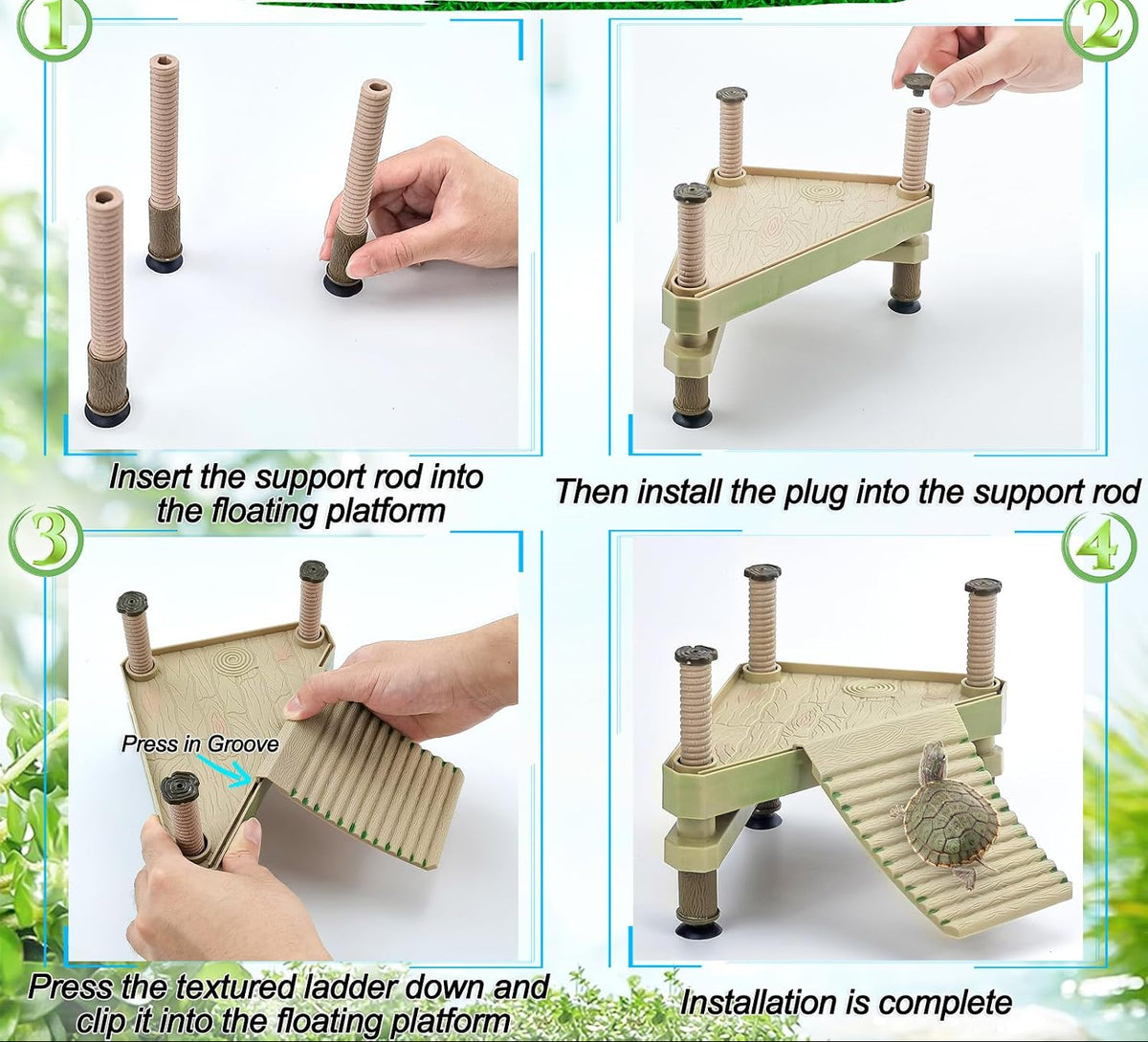 1

Insert the support rod into the floating platform

2

Then install the plug into the support rod

3

Press in Groove

Press the textured ladder down and clip it into the floating platform

4

Installation is complete