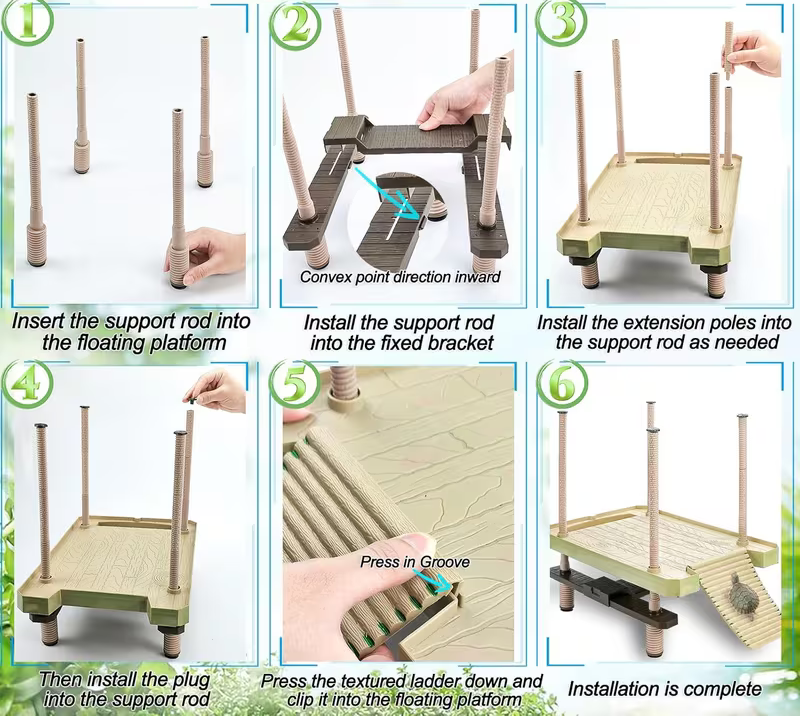 1

Insert the support rod into the floating platform

2

Convex point direction inward

Install the support rod into the fixed bracket

3

Install the extension poles into the support rod as needed

4

Then install the plug into the support rod

5

Press in Groove

Press the textured ladder down and clip it into the floating platform

6

Installation is complete